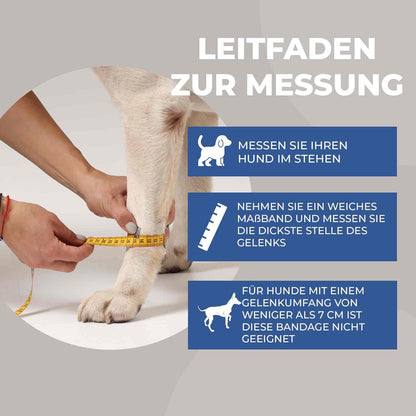 LEITFADEN ZUR MESSUNG

MESSEN SIE IHREN HUND IM STEHEN

NEHMEN SIE EIN WEICHES MAßBAND UND MESSEN SIE DIE DICKSTE STELLE DES GELENKS

FÜR HUNDE MIT EINEM GELENKUMFANG VON WENIGER ALS 7 CM IST DIESE BANDAGE NICHT GEEIGNET