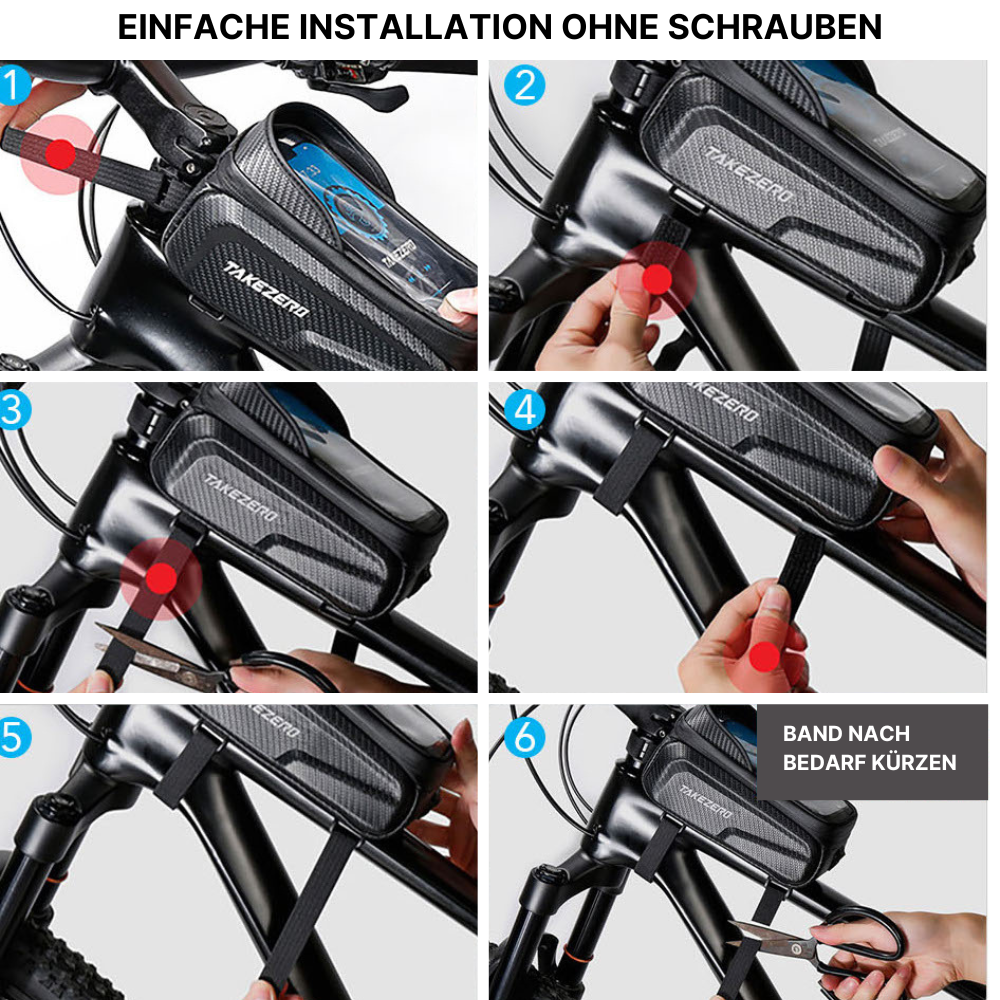 EINFACHE INSTALLATION OHNE SCHRAUBEN

1

TAKEZERO

2

TAKEZERO

3

TAKEZERO

4

TAKEZERO

5

TAKEZERO

6

BAND NACH BEDARF KÜRZEN

TAKEZERO